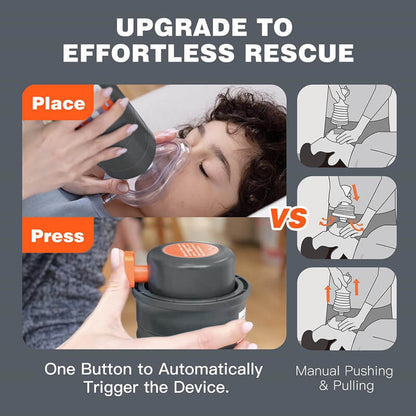 UPGRADE TO
EFFORTLESS RESCUE

Place

Press

VS

One Button to Automatically Trigger the Device.

Manual Pushing & Pulling