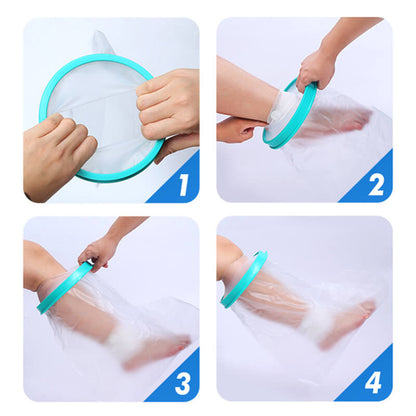 1

2

3

4